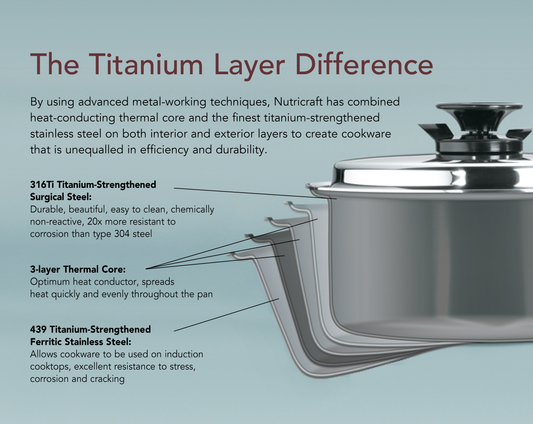 The Titanium Layer Difference

By using advanced metal-working techniques, Nutricraft has combined heat-conducting thermal core and the finest titanium-strengthened stainless steel on both interior and exterior layers to create cookware that is unequalled in efficiency and durability.

316Ti Titanium-Strengthened Surgical Steel:
Durable, beautiful, easy to clean, chemically non-reactive, 20x more resistant to corrosion than type 304 steel

3-layer Thermal Core:
Optimum heat conductor, spreads heat quickly and evenly throughout the pan

439 Titanium-Strengthened Ferritic Stainless Steel:
Allows cookware to be used on induction cooktops, excellent resistance to stress, corrosion and cracking